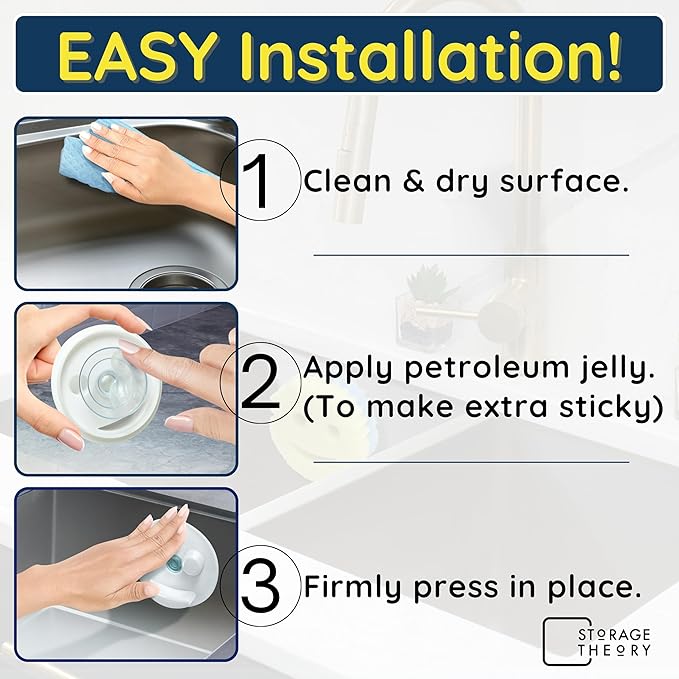 EASY Installation!

1 Clean & dry surface.

2 Apply petroleum jelly. (To make extra sticky)

3 Firmly press in place.

STORAGE THEORY