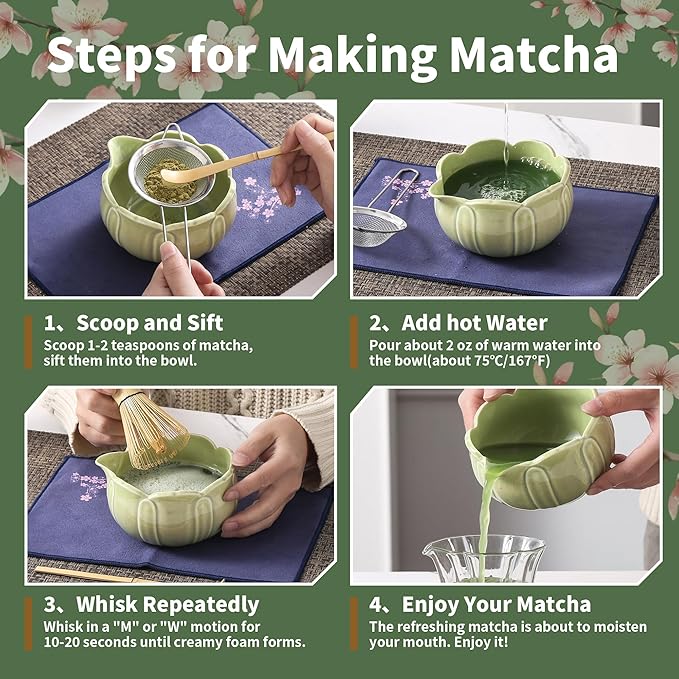 Steps for Making Matcha

1、Scoop and Sift
Scoop 1-2 teaspoons of matcha, sift them into the bowl.

2、Add hot Water
Pour about 2 oz of warm water into the bowl(about 75℃/167°F)

3、Whisk Repeatedly
Whisk in a "M" or "W" motion for 10-20 seconds until creamy foam forms.

4、Enjoy Your Matcha
The refreshing matcha is about to moisten your mouth. Enjoy it!